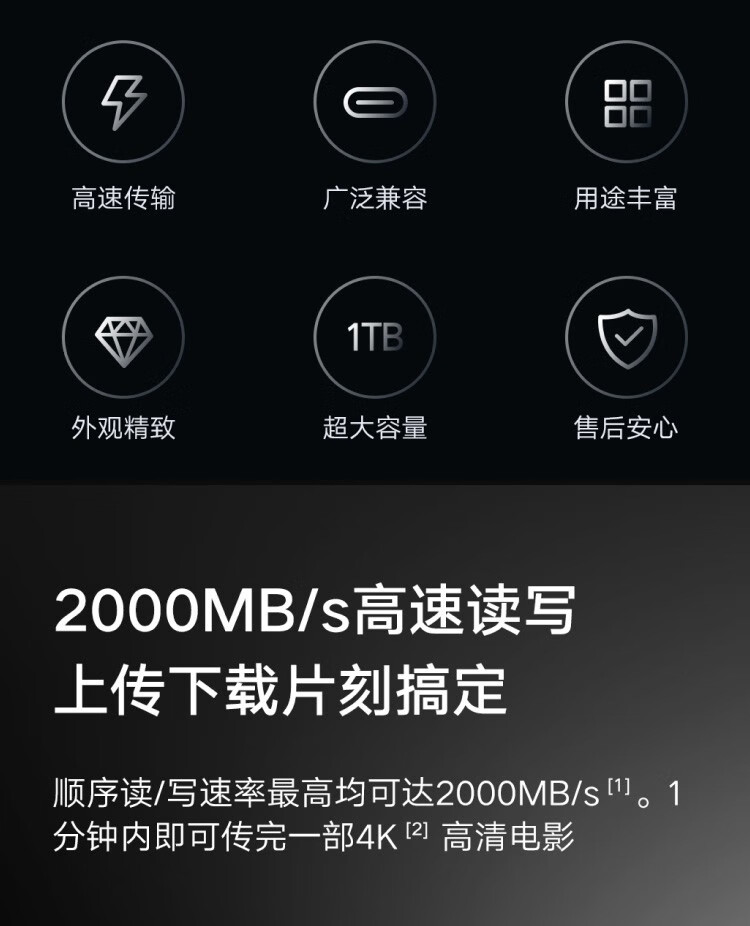 高速传输

广泛兼容

用途丰富

外观精致

1TB

超大容量

售后安心

2000MB/s高速读写
上传下载片刻搞定

顺序读/写速率最高均可达2000MB/s$^{[1]}$。1分钟内即可传完一部4K$^{[2]}$高清电影